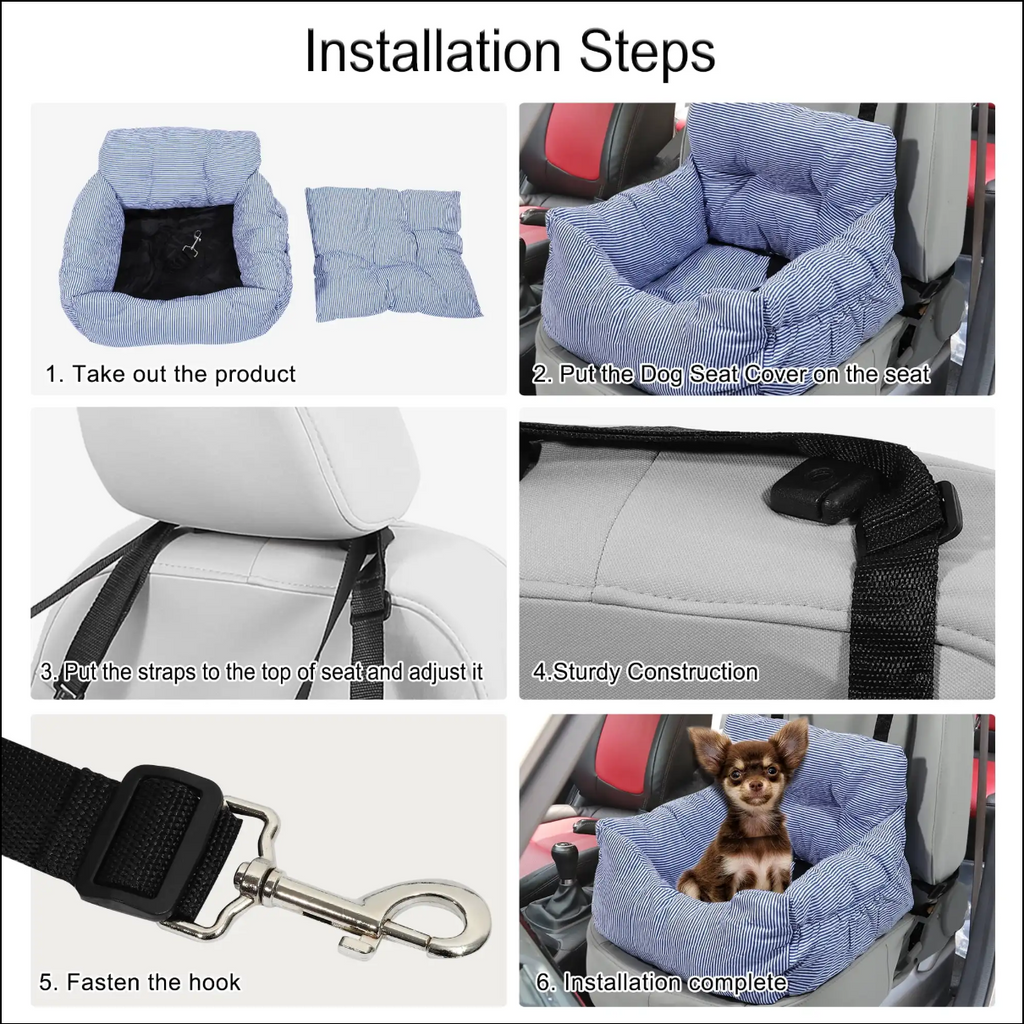 Installation Steps

1. Take out the product

2. Put the Dog Seat Cover on the seat

3. Put the straps to the top of seat and adjust it

4.Sturdy Construction

5. Fasten the hook

6. Installation complete